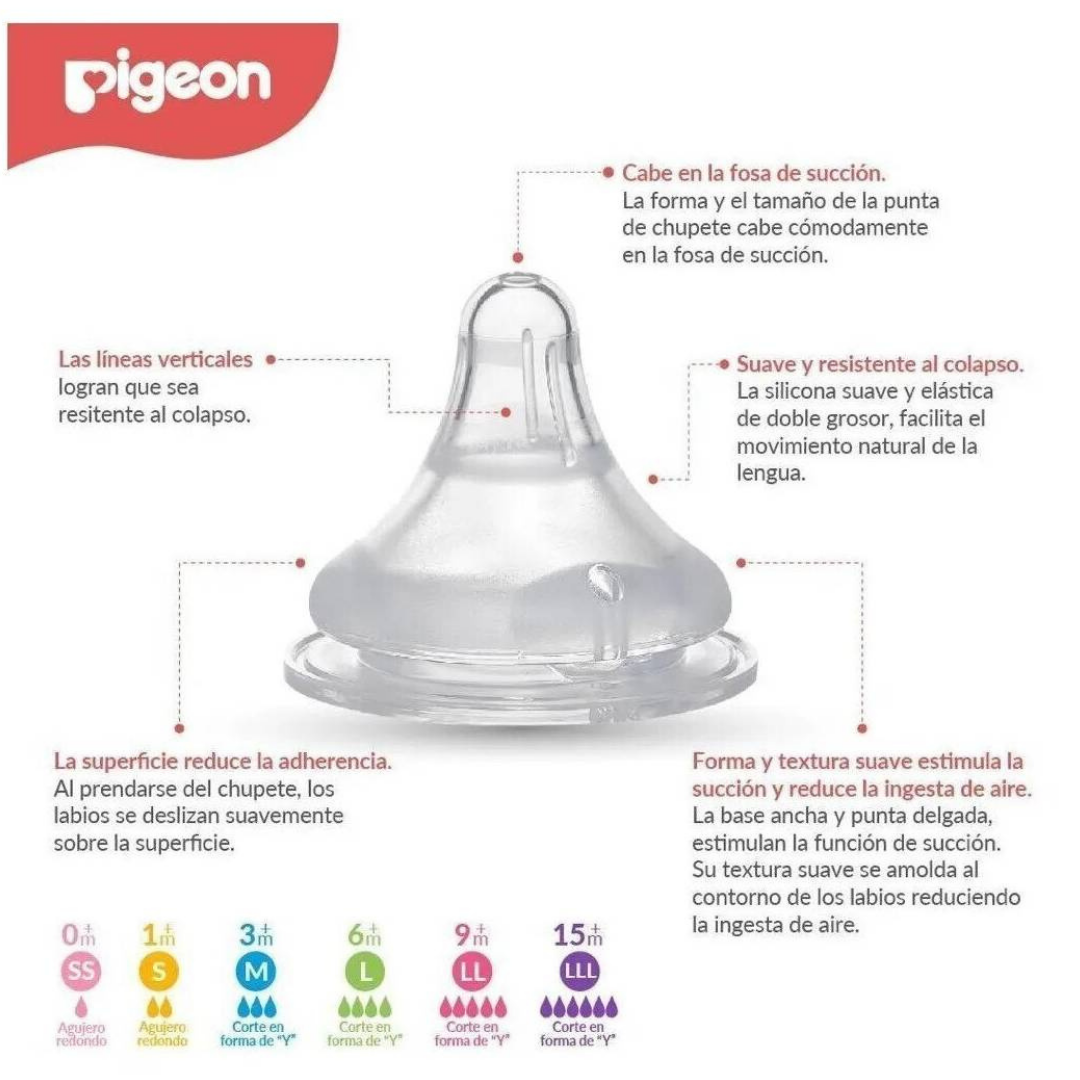 pigeon

Cabe en la fosa de succión.
La forma y el tamaño de la punta de chupete cabe cómodamente en la fosa de succión.

Las líneas verticales logran que sea resitente al colapso.

Suave y resistente al colapso.
La silicona suave y elástica de doble grosor, facilita el movimiento natural de la lengua.

La superficie reduce la adherencia.
Al prendarse del chupete, los labios se deslizan suavemente sobre la superficie.

Forma y textura suave estimula la succión y reduce la ingesta de aire.
La base ancha y punta delgada, estimulan la función de succión. Su textura suave se amolda al contorno de los labios reduciendo la ingesta de aire.

0m+ SS Agujero redondo
1m+ S Agujero redondo
3m+ M Corte en forma de "Y"
6m+ L Corte en forma de "Y"
9m+ LL Corte en forma de "Y"
15m+ LLL Corte en forma de "Y"